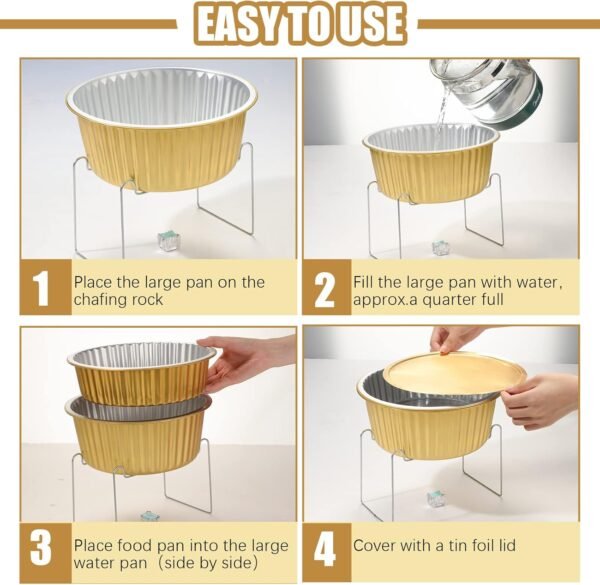 EASY TO USE

1 Place the large pan on the chafing rock

2 Fill the large pan with water, approx.a quarter full

3 Place food pan into the large water pan（side by side）

4 Cover with a tin foil lid