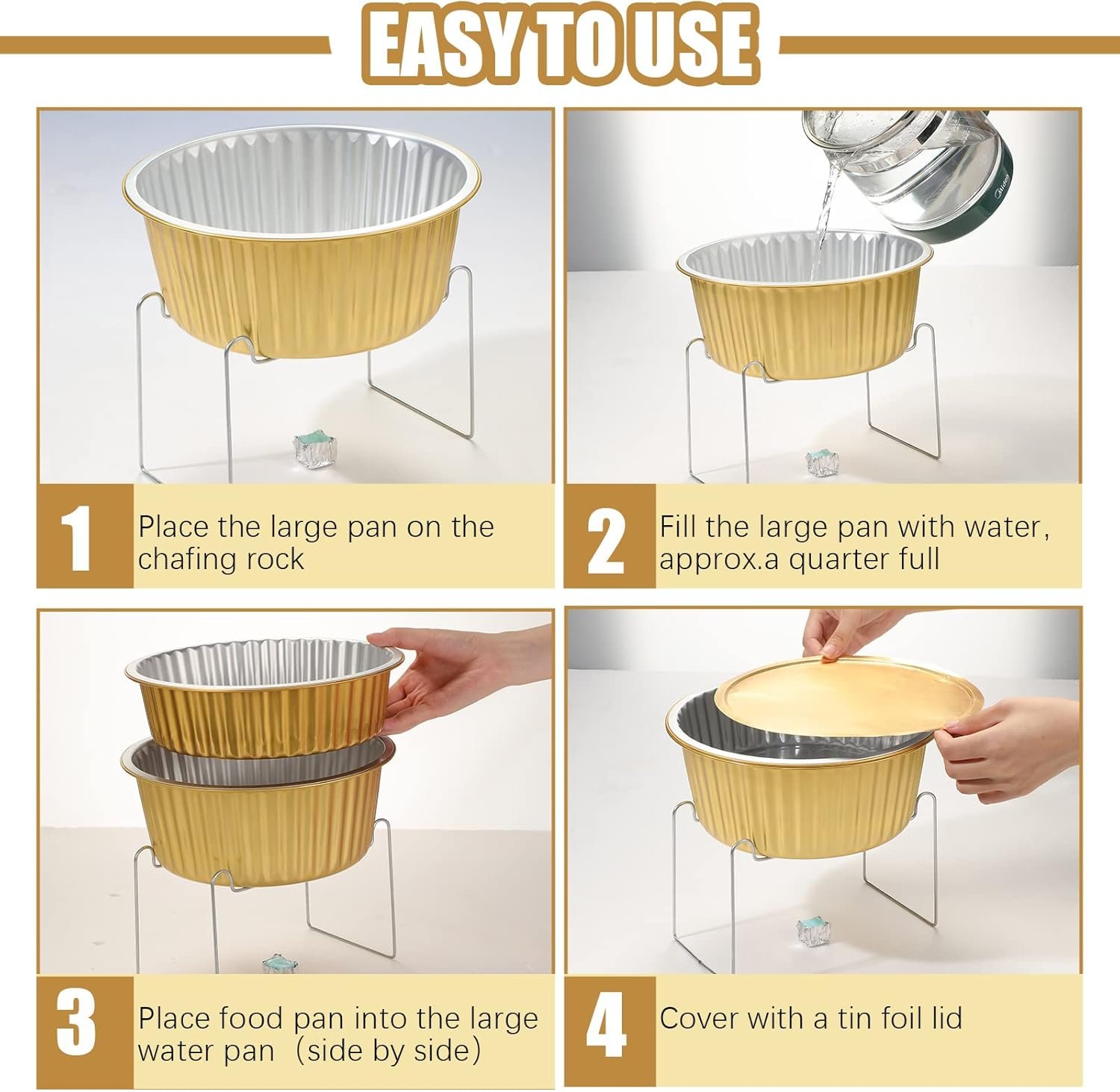 EASY TO USE

1
Place the large pan on the chafing rock

2
Fill the large pan with water, approx.a quarter full

3
Place food pan into the large water pan （side by side)

4
Cover with a tin foil lid