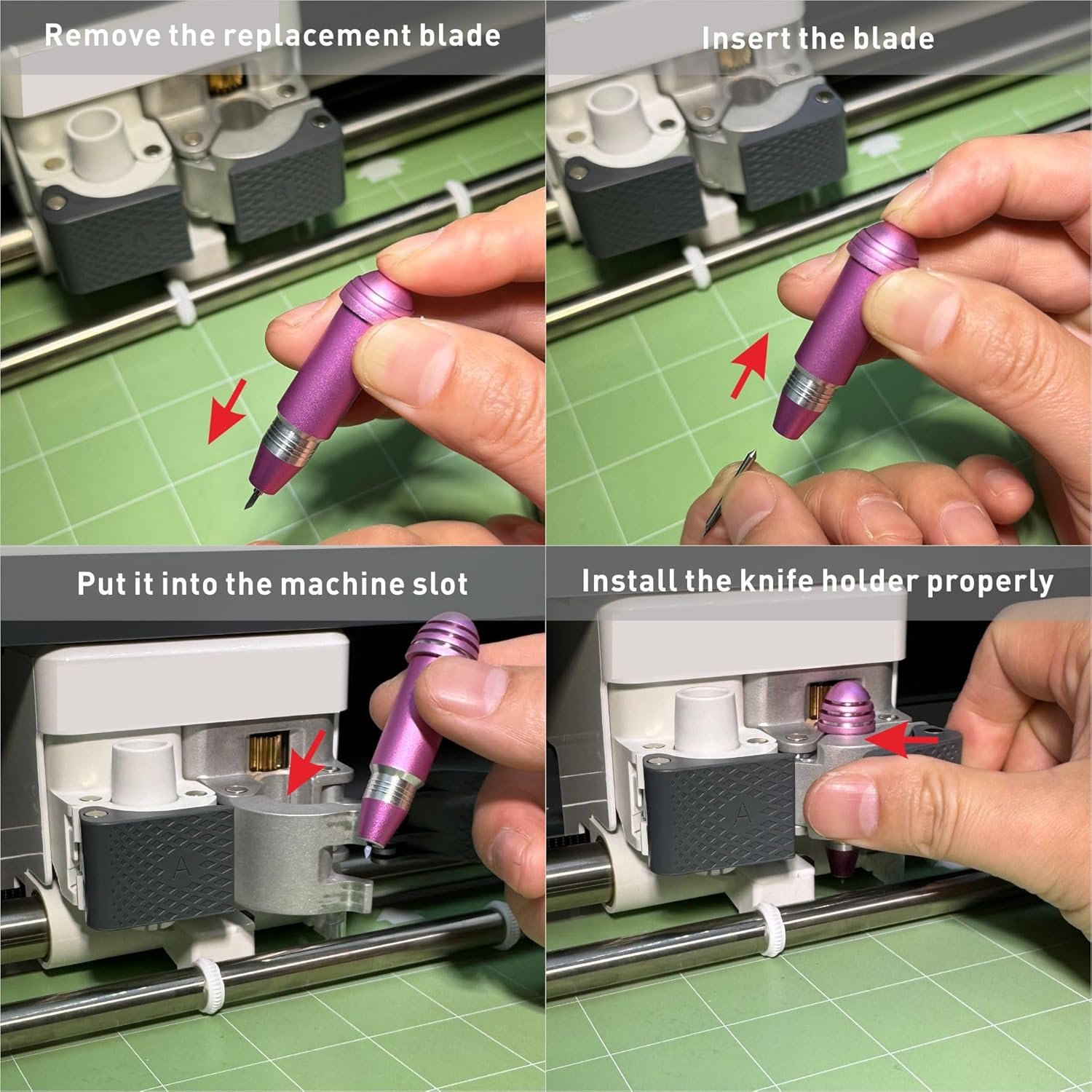 Remove the replacement blade

Insert the blade

Put it into the machine slot

A

Install the knife holder properly

A