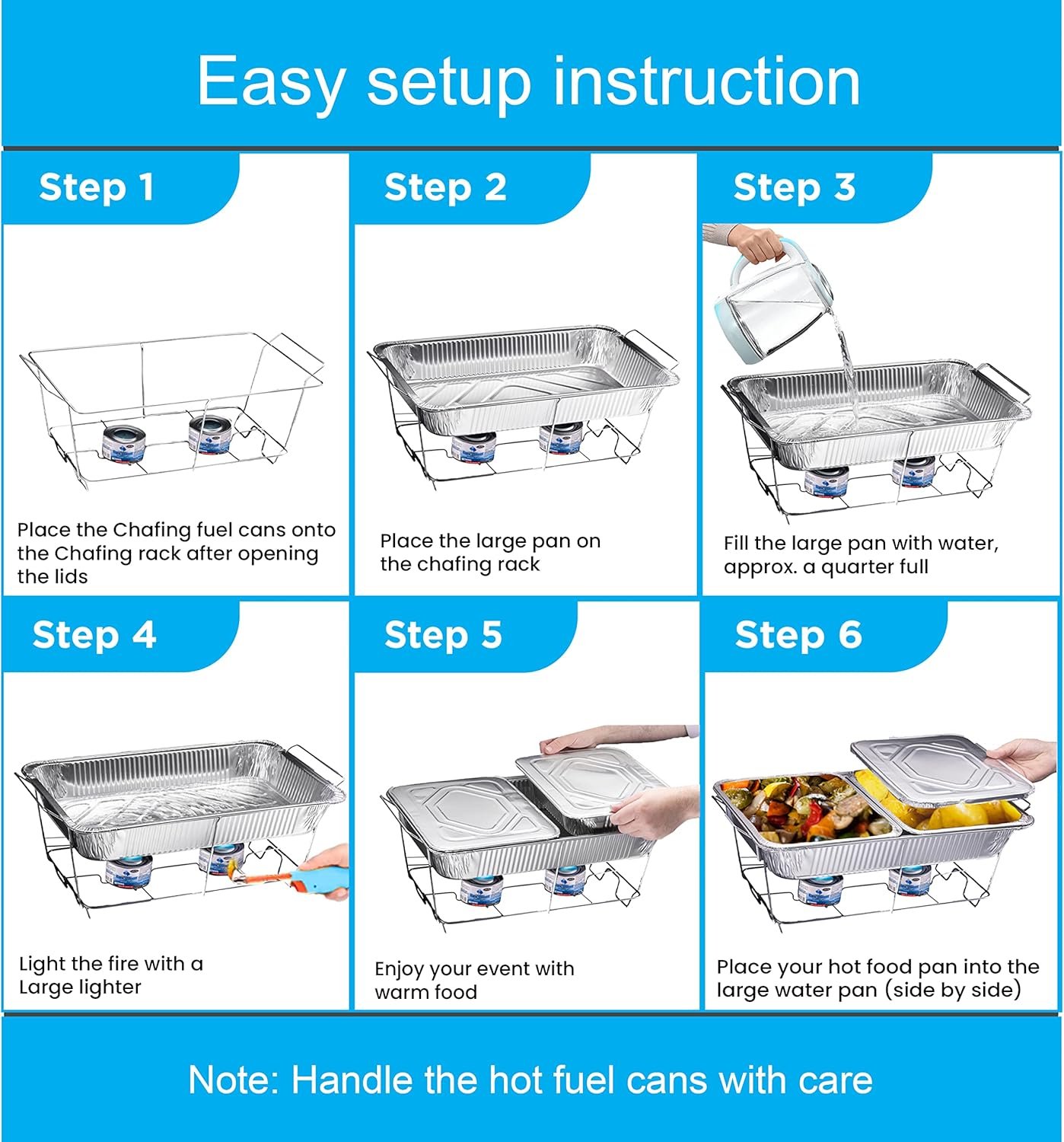 Easy setup instruction

Step 1

Place the Chafing fuel cans onto the Chafing rack after opening the lids

Step 2

Place the large pan on the chafing rack

Step 3

Fill the large pan with water, approx. a quarter full

Step 4

Light the fire with a Large lighter

Step 5

Enjoy your event with warm food

Step 6

Place your hot food pan into the large water pan (side by side)

Note: Handle the hot fuel cans with care