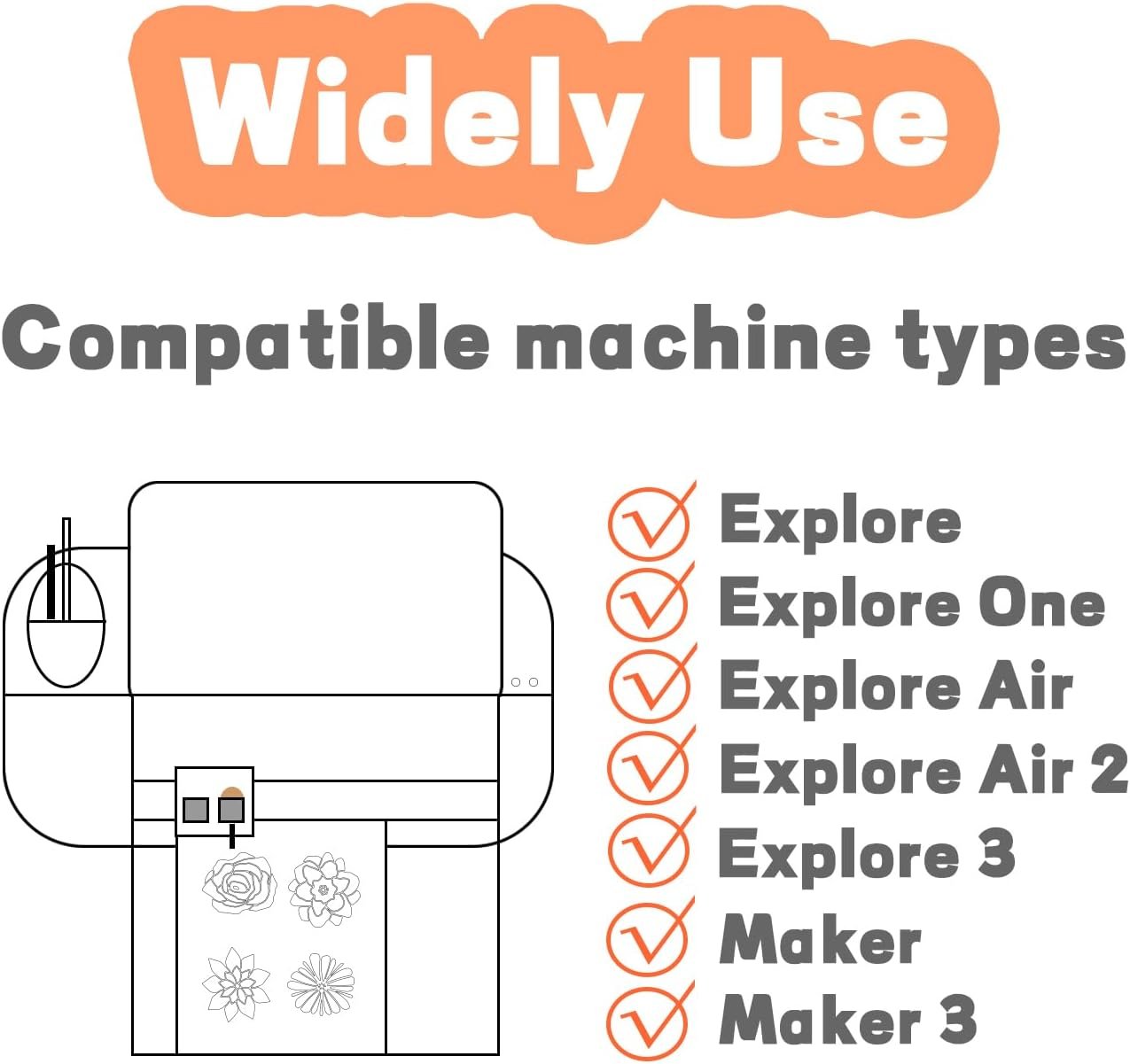 Widely Use

Compatible machine types

Explore
Explore One
Explore Air
Explore Air 2
Explore 3
Maker
Maker 3