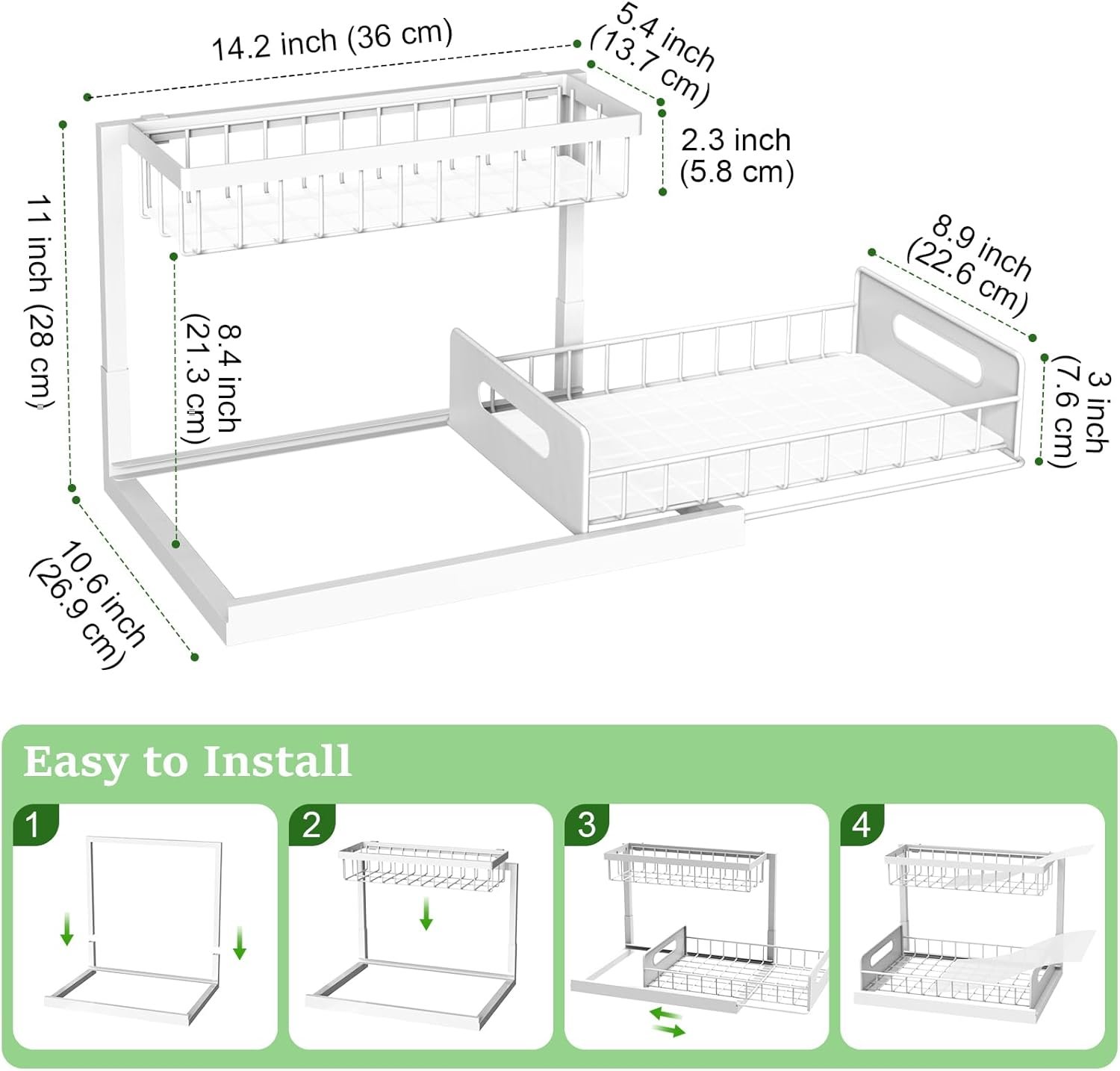 14.2 inch (36 cm)

5.4 inch (13.7 cm)

2.3 inch (5.8 cm)

11 inch (28 cm)

8.4 inch (21.3 cm)

8.9 inch (22.6 cm)

3 inch (7.6 cm)

10.6 inch (26.9 cm)

Easy to Install

1

2

3

4