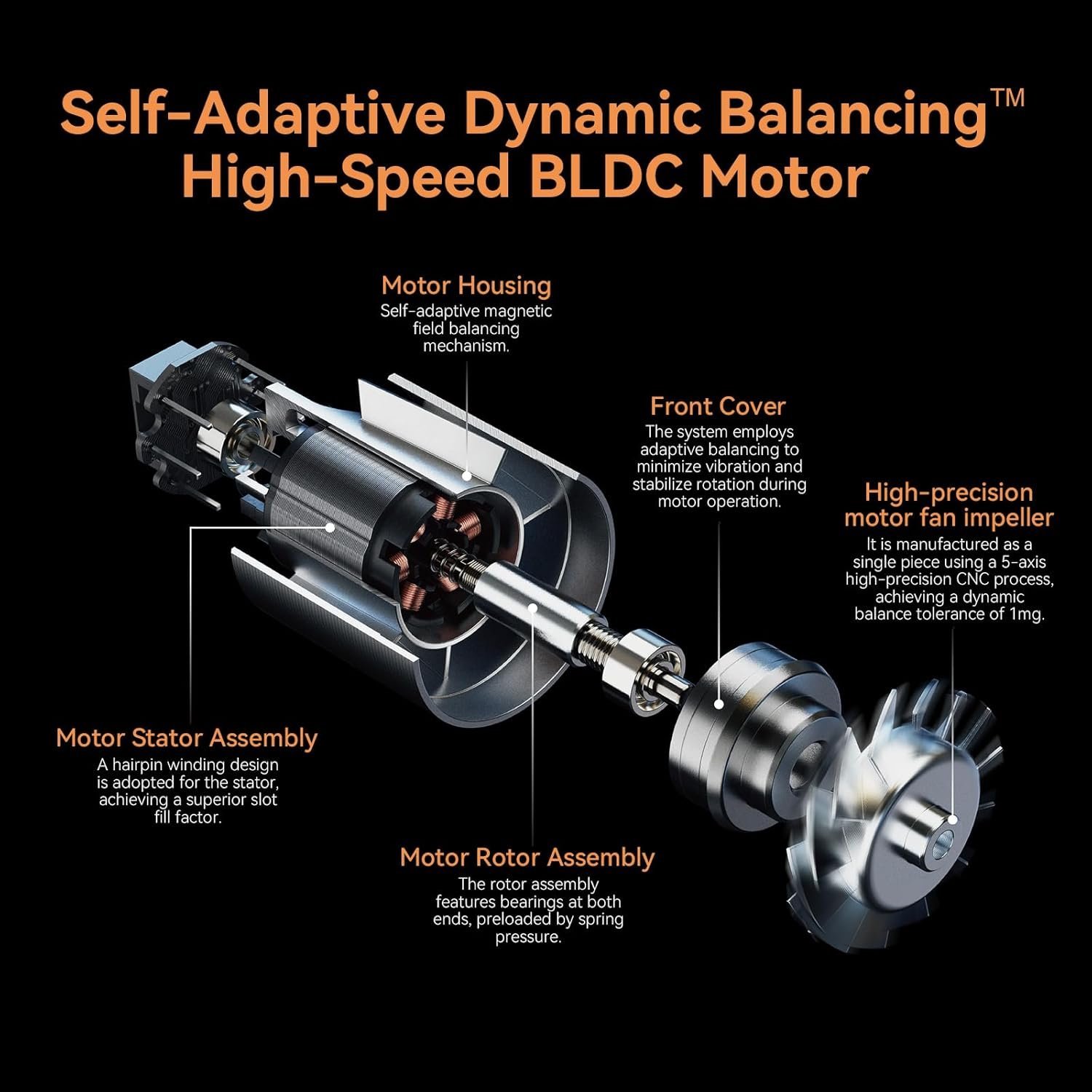 Self-Adaptive Dynamic Balancing™
High-Speed BLDC Motor

Motor Housing
Self-adaptive magnetic field balancing mechanism.

Front Cover
The system employs adaptive balancing to minimize vibration and stabilize rotation during motor operation.

High-precision motor fan impeller
It is manufactured as a single piece using a 5-axis high-precision CNC process, achieving a dynamic balance tolerance of 1mg.

Motor Stator Assembly
A hairpin winding design is adopted for the stator, achieving a superior slot fill factor.

Motor Rotor Assembly
The rotor assembly features bearings at both ends, preloaded by spring pressure.